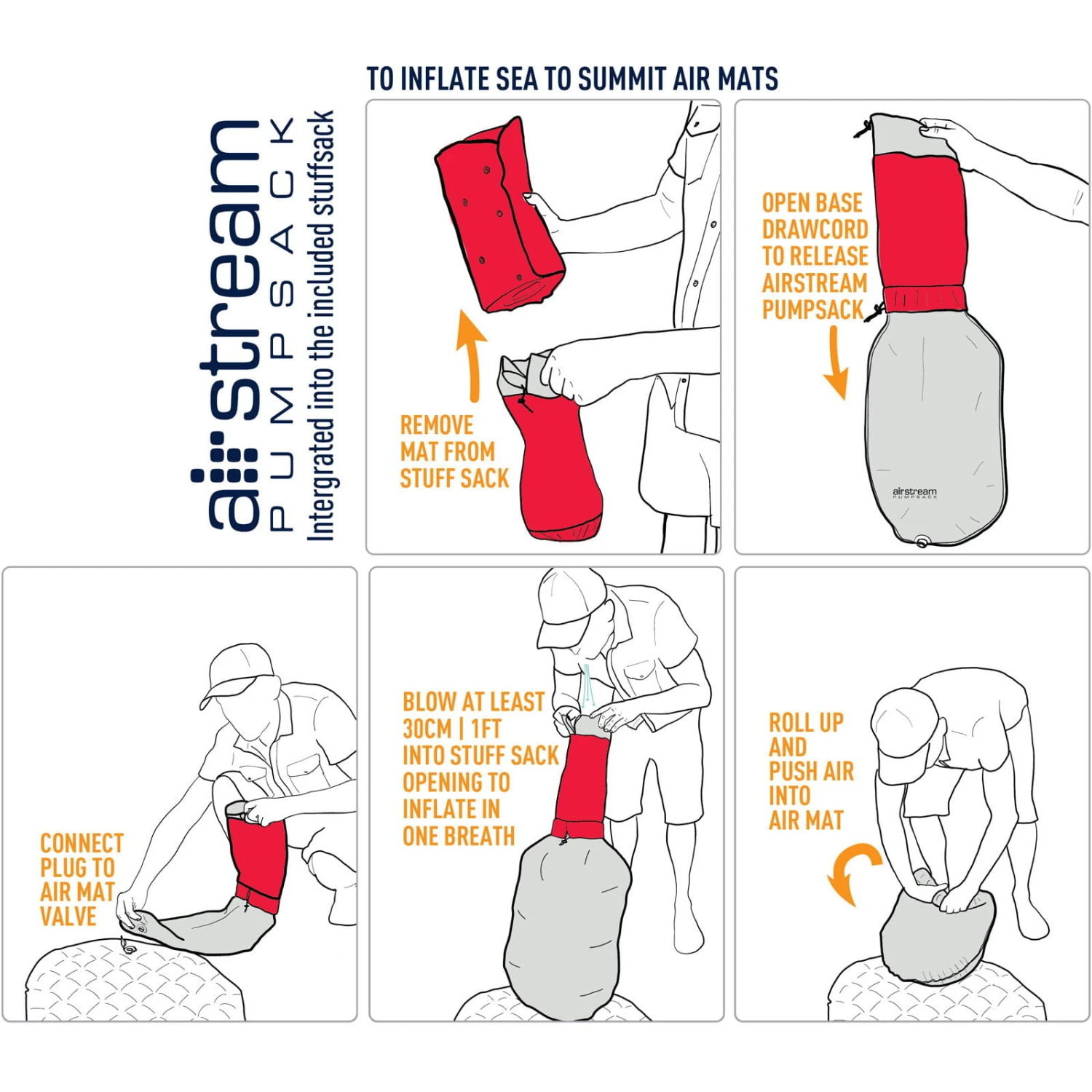 airstream
PUMPSACK
Intergrated into the included stuffsack

TO INFLATE SEA TO SUMMIT AIR MATS

REMOVE MAT FROM STUFF SACK

OPEN BASE DRAWCORD TO RELEASE AIRSTREAM PUMPSACK

airstream PUMPSACK

CONNECT PLUG TO AIR MAT VALVE

BLOW AT LEAST 30CM | 1FT INTO STUFF SACK OPENING TO INFLATE IN ONE BREATH

ROLL UP AND PUSH AIR INTO AIR MAT